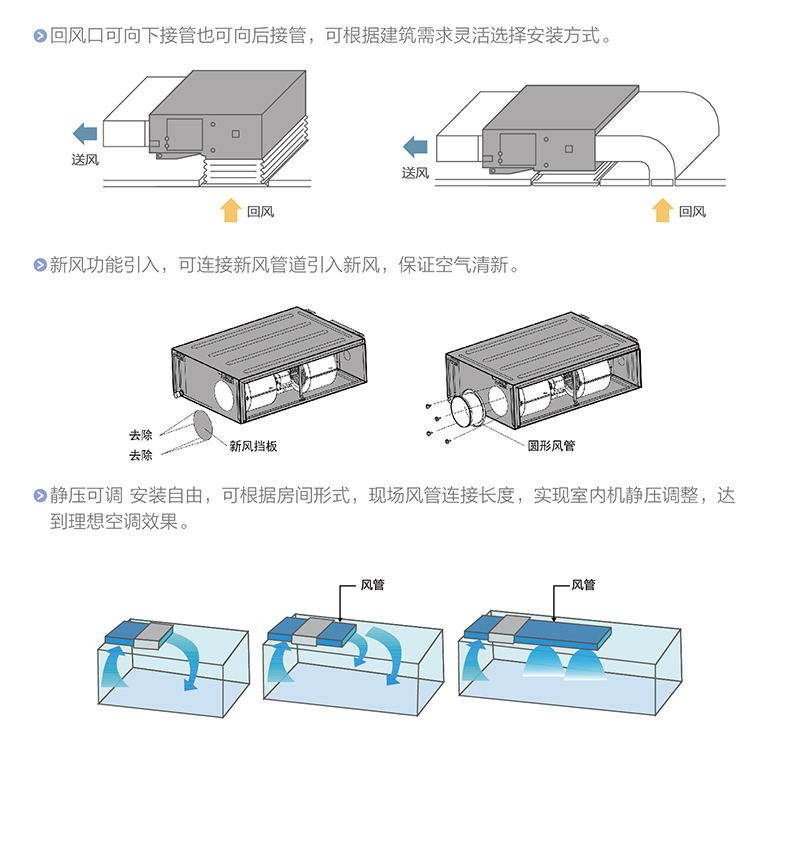 回风口可向下接管也可向后接管，可根据建筑需求灵活选择安装方式。

送风

回风

送风

回风

新风功能引入，可连接新风管道引入新风，保证空气清新。

去除

去除

新风挡板

圆形风管

静压可调 安装自由，可根据房间形式，现场风管连接长度，实现室内机静压调整，达到理想空调效果。

风管

风管